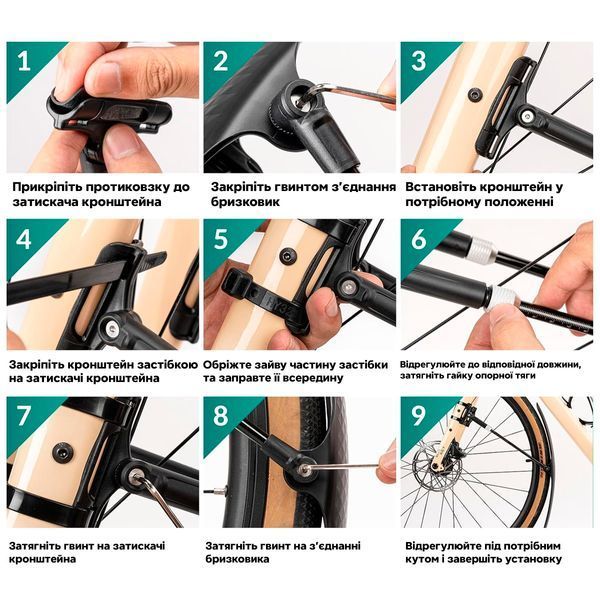 1

Прикріпіть протиковзку до затискача кронштейна

2

Закріпіть гвинтом з'єднання бризковик

3

Встановіть кронштейн у потрібному положенні

4

Закріпіть кронштейн застібкою на затискачі кронштейна

5

Обріжте зайву частину застібки та заправте її всередину

6

Відрегулюйте до відповідної довжини, затягніть гайку опорної тяги

7

Затягніть гвинт на затискачі кронштейна

8

Затягніть гвинт на з'єднанні бризковика

9

Відрегулюйте під потрібним кутом і завершіть установку